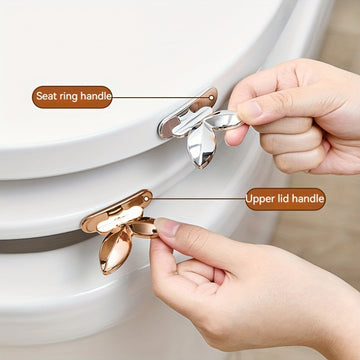 Seat ring handle

Upper lid handle