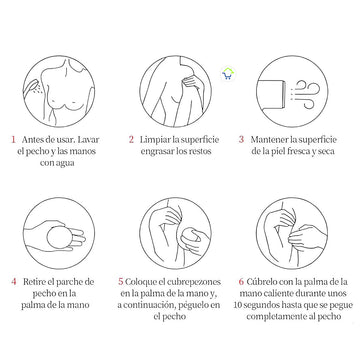 1 Antes de usar. Lavar el pecho y las manos con agua

2 Limpiar la superficie engrasar los restos

3 Mantener la superficie de la piel fresca y seca

4 Retire el parche de pecho en la palma de la mano

5 Coloque el cubrepezones en la palma de la mano y, a continuación, péguelo en el pecho

6 Cúbrelo con la palma de la mano caliente durante unos 10 segundos hasta que se pegue completamente al pecho