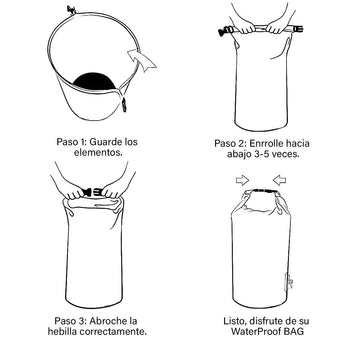 Paso 1: Guarde los elementos.

Paso 2: Enrrolle hacia abajo 3-5 veces.

Paso 3: Abroche la hebilla correctamente.

Listo, disfrute de su WaterProof BAG