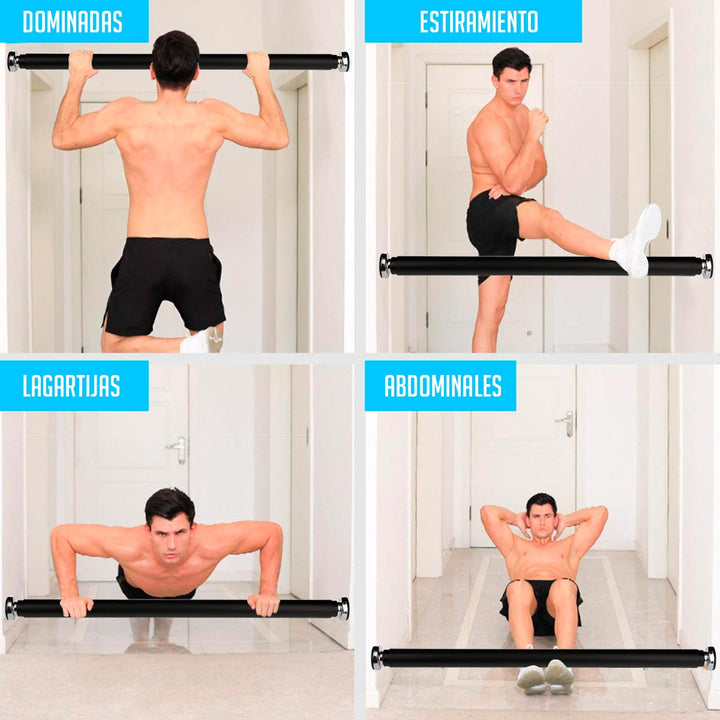 DOMINADAS

ESTIRAMIENTO

LAGARTIJAS

ABDOMINALES