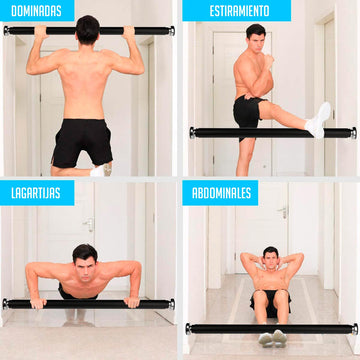 DOMINADAS

ESTIRAMIENTO

LAGARTIJAS

ABDOMINALES