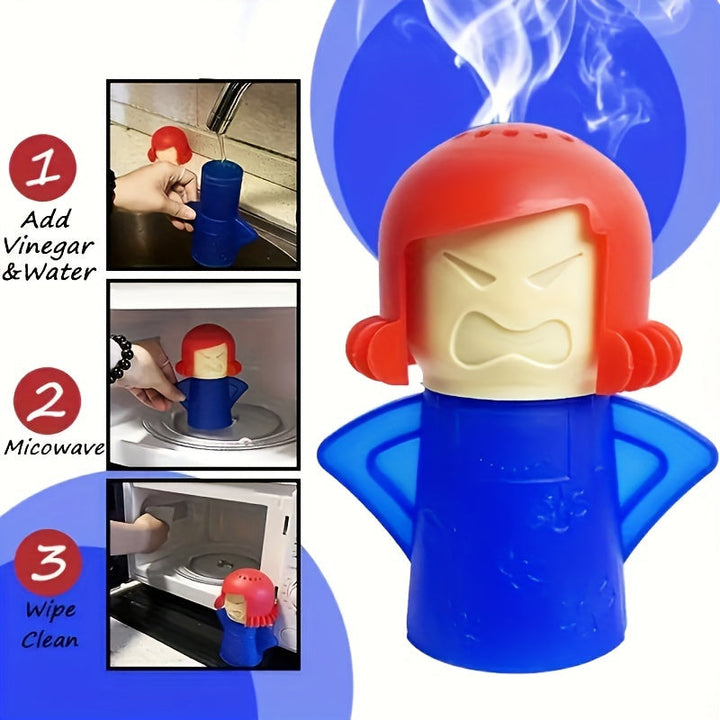 1
Add Vinegar &Water

2
Micowave

3
Wipe Clean