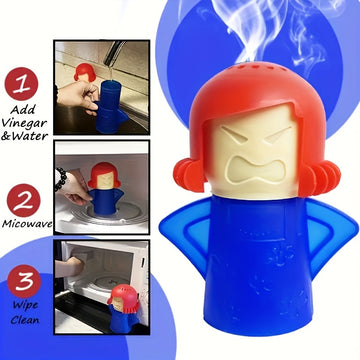 1
Add Vinegar &Water

2
Micowave

3
Wipe Clean