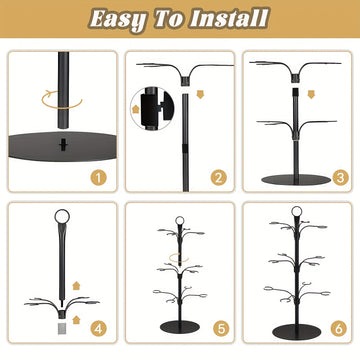 Easy To Install

1

2

3

4

5

6