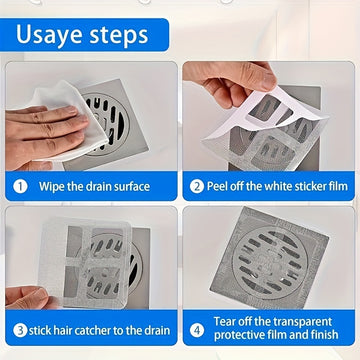 Usaye steps

① Wipe the drain surface

② Peel off the white sticker film

③ stick hair catcher to the drain

④ Tear off the transparent protective film and finish