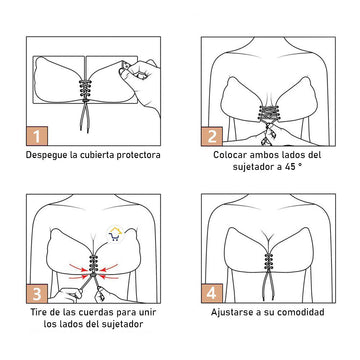 1

Despegue la cubierta protectora

2

Colocar ambos lados del sujetador a 45 °

3

Tire de las cuerdas para unir los lados del sujetador

4

Ajustarse a su comodidad