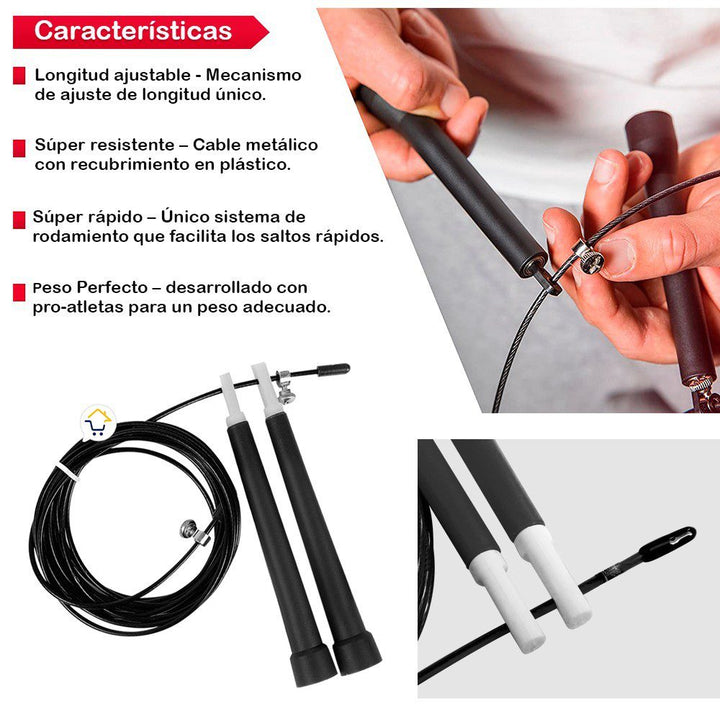 Características

Longitud ajustable - Mecanismo de ajuste de longitud único.

Súper resistente – Cable metálico con recubrimiento en plástico.

Súper rápido – Único sistema de rodamiento que facilita los saltos rápidos.

Peso Perfecto – desarrollado con pro-atletas para un peso adecuado.