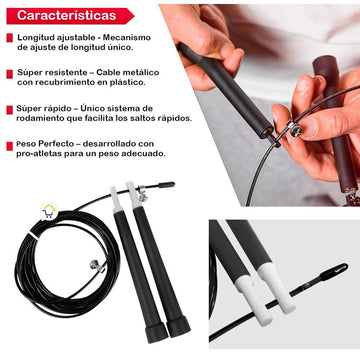 Características

Longitud ajustable - Mecanismo de ajuste de longitud único.

Súper resistente – Cable metálico con recubrimiento en plástico.

Súper rápido – Único sistema de rodamiento que facilita los saltos rápidos.

Peso Perfecto – desarrollado con pro-atletas para un peso adecuado.