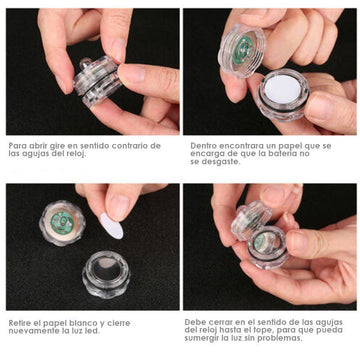 Para abrir gire en sentido contrario de las agujas del reloj.

Dentro encontrara un papel que se encarga de que la bateria no se desgaste.

Retire el papel blanco y cierre nuevamente la luz led.

Debe cerrar en el sentido de las agujas del reloj hasta el tope, para que pueda sumergir la luz sin problemas.