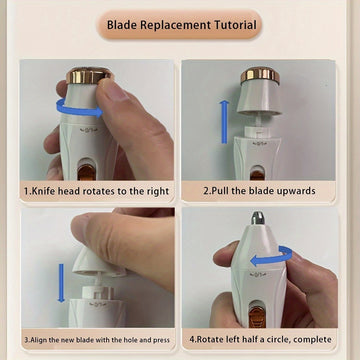 Blade Replacement Tutorial

1.Knife head rotates to the right

2.Pull the blade upwards

3.Align the new blade with the hole and press

4.Rotate left half a circle, complete