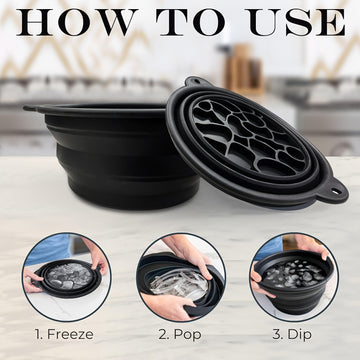 HOW TO USE

1. Freeze

2. Pop

3. Dip