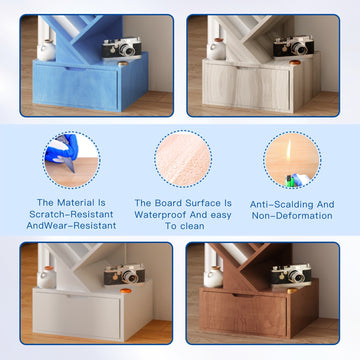 The Material Is Scratch-Resistant AndWear-Resistant

The Board Surface Is Waterproof And easy To clean

Anti-Scalding And Non-Deformation