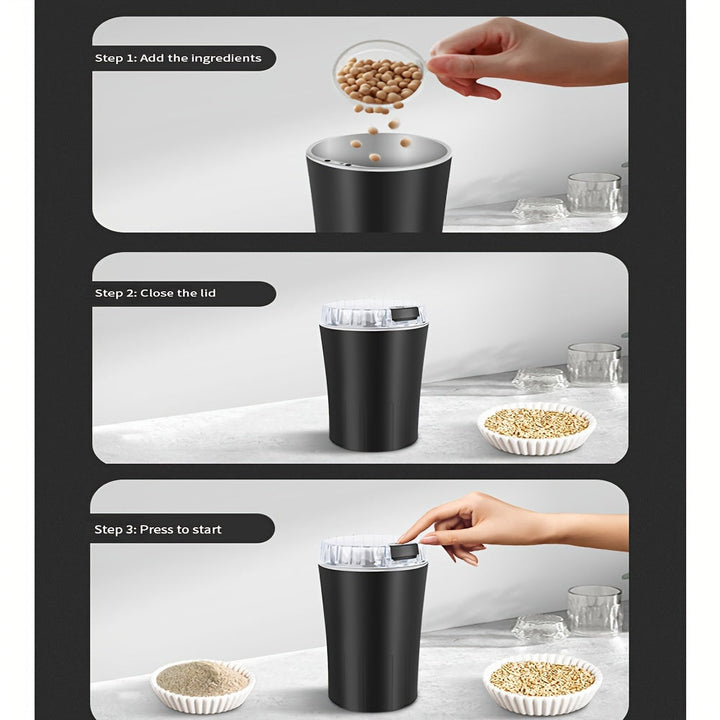 Step 1: Add the ingredients

Step 2: Close the lid

Step 3: Press to start