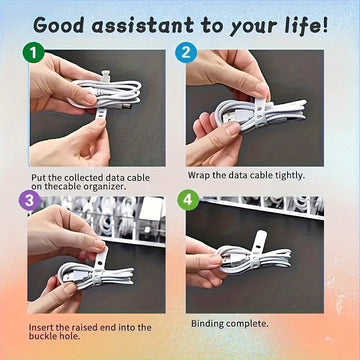 Good assistant to your life!

1

Put the collected data cable on thecable organizer.

2

Wrap the data cable tightly.

3

Insert the raised end into the buckle hole.

4

Binding complete.