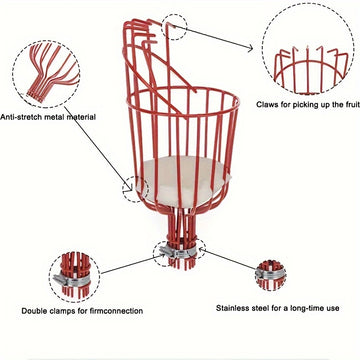 Claws for picking up the fruit

Anti-stretch metal material

Double clamps for firmconnection

Stainless steel for a long-time use