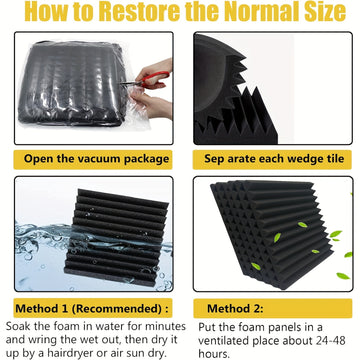 How to Restore the Normal Size

Open the vacuum package

Sep arate each wedge tile

Method 1 (Recommended) :

Soak the foam in water for minutes and wring the wet out, then dry it up by a hairdryer or air sun dry.

Method 2:

Put the foam panels in a ventilated place about 24-48 hours.