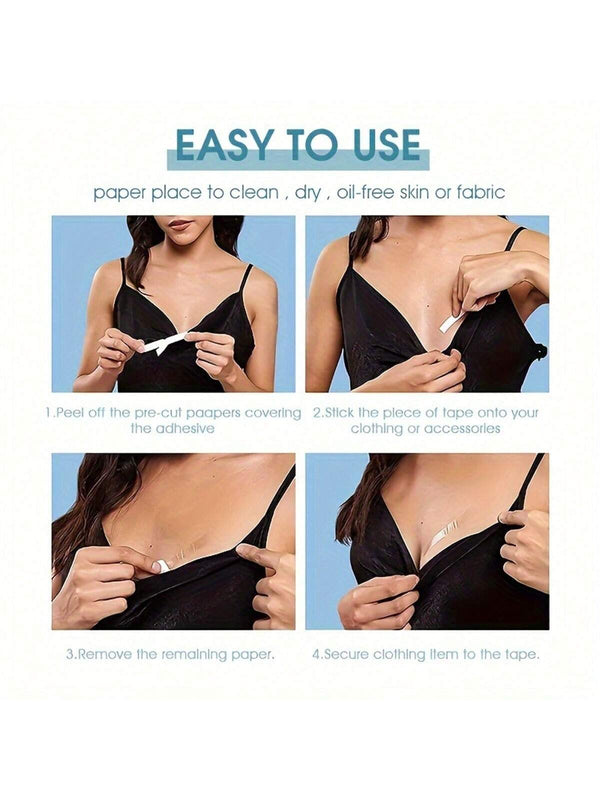 EASY TO USE

paper place to clean , dry , oil-free skin or fabric

1.Peel off the pre-cut paapers covering the adhesive

2.Stick the piece of tape onto your clothing or accessories

3.Remove the remaining paper.

4.Secure clothing item to the tape.