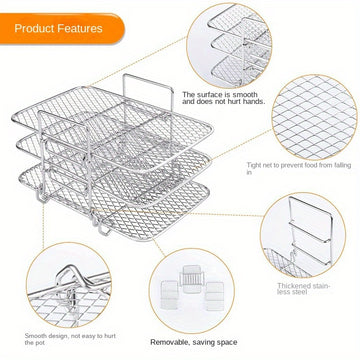 Product Features

The surface is smooth and does not hurt hands.

Tight net to prevent food from falling in

Thickened stainless steel

Smooth design, not easy to hurt the pot

Removable, saving space