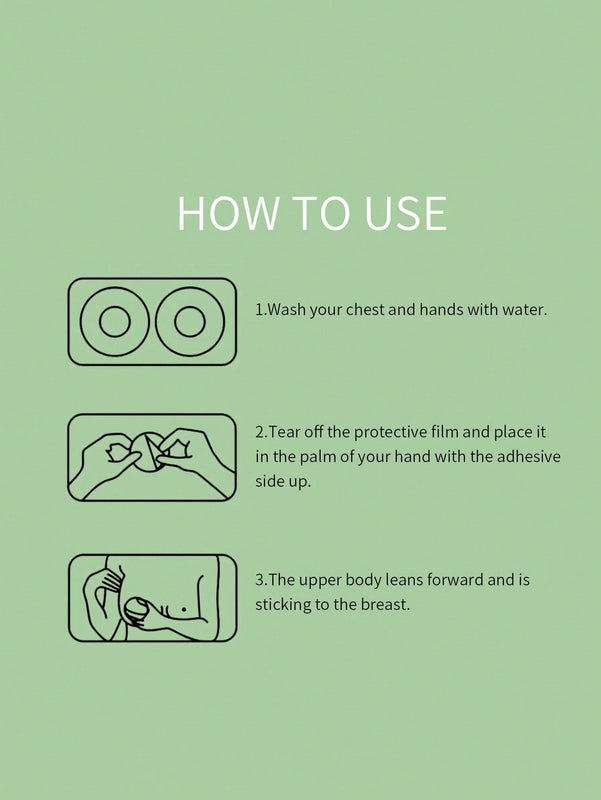 HOW TO USE

1.Wash your chest and hands with water.

2.Tear off the protective film and place it in the palm of your hand with the adhesive side up.

3.The upper body leans forward and is sticking to the breast.