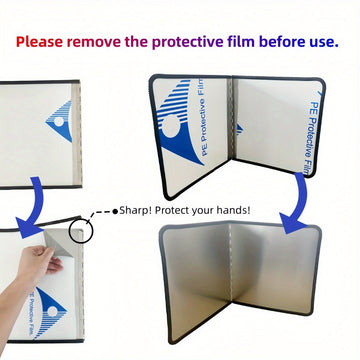 Please remove the protective film before use.

PE Protective Film

PE Protective Film

Sharp! Protect your hands!

PE Protective Film