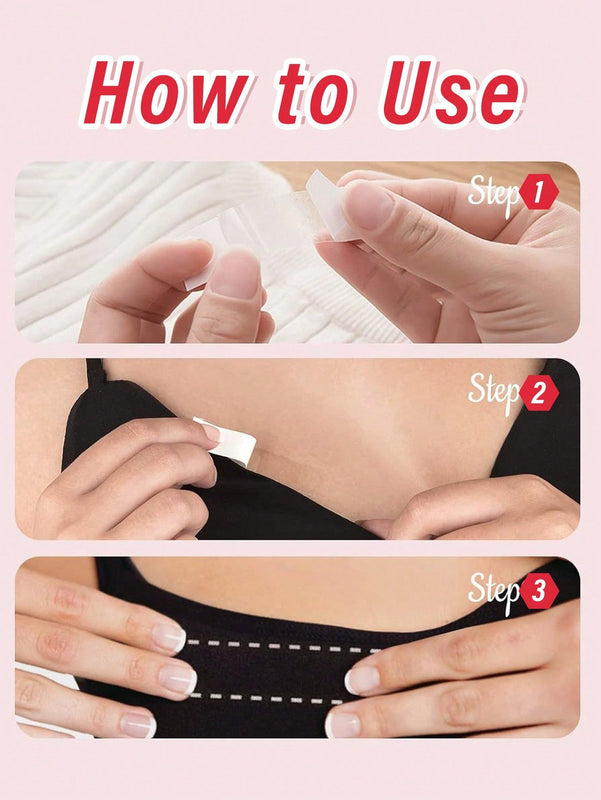 How to Use

Step 1

Step 2

Step 3