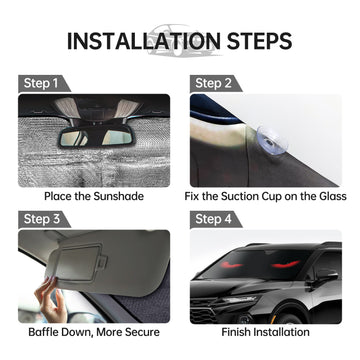 INSTALLATION STEPS

Step 1

Place the Sunshade

Step 2

Fix the Suction Cup on the Glass

Step 3

Baffle Down, More Secure

Step 4

Finish Installation