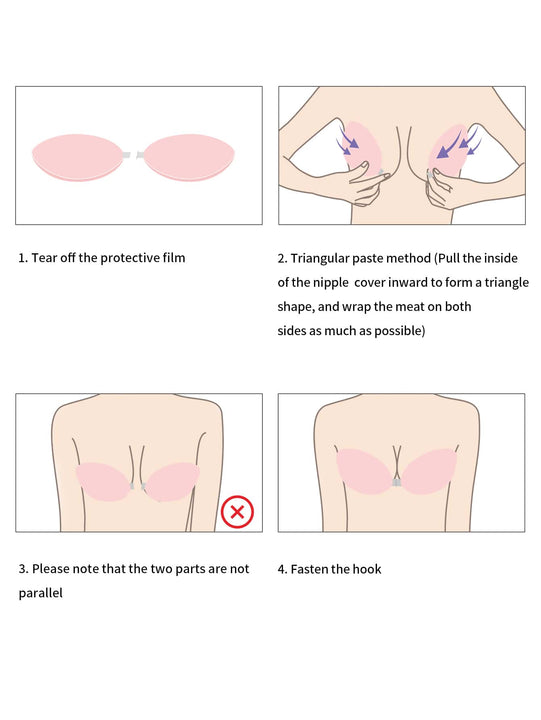 1. Tear off the protective film

2. Triangular paste method (Pull the inside of the nipple cover inward to form a triangle shape, and wrap the meat on both sides as much as possible)

3. Please note that the two parts are not parallel

4. Fasten the hook