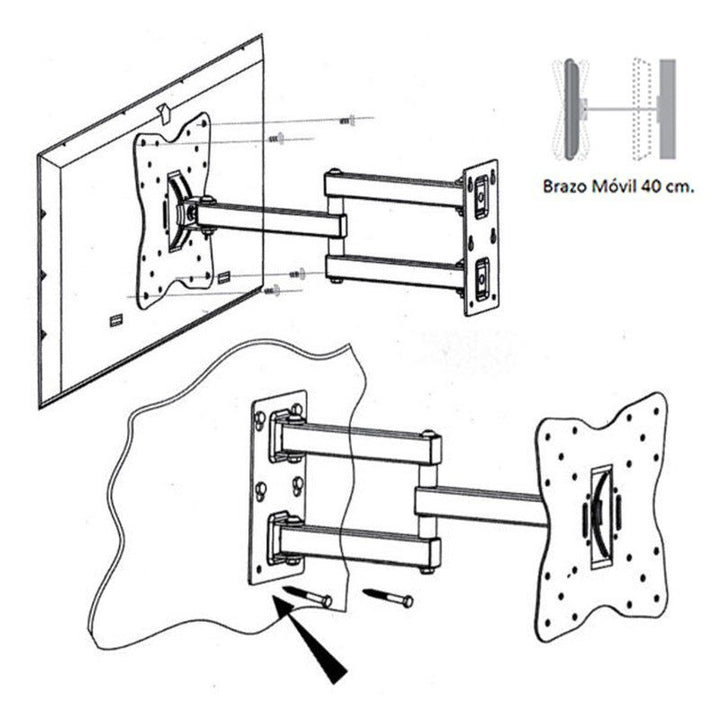 Brazo Móvil 40 cm.