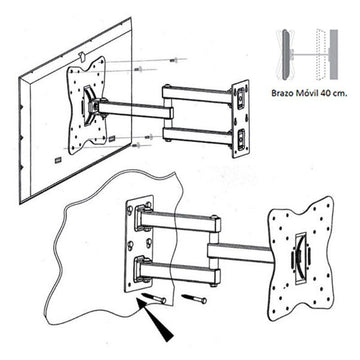 Brazo Móvil 40 cm.