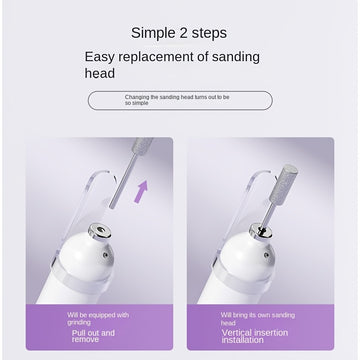 Simple 2 steps

Easy replacement of sanding head

Changing the sanding head turns out to be so simple

Will be equipped with grinding

Pull out and remove

Will bring its own sanding head

Vertical insertion installation