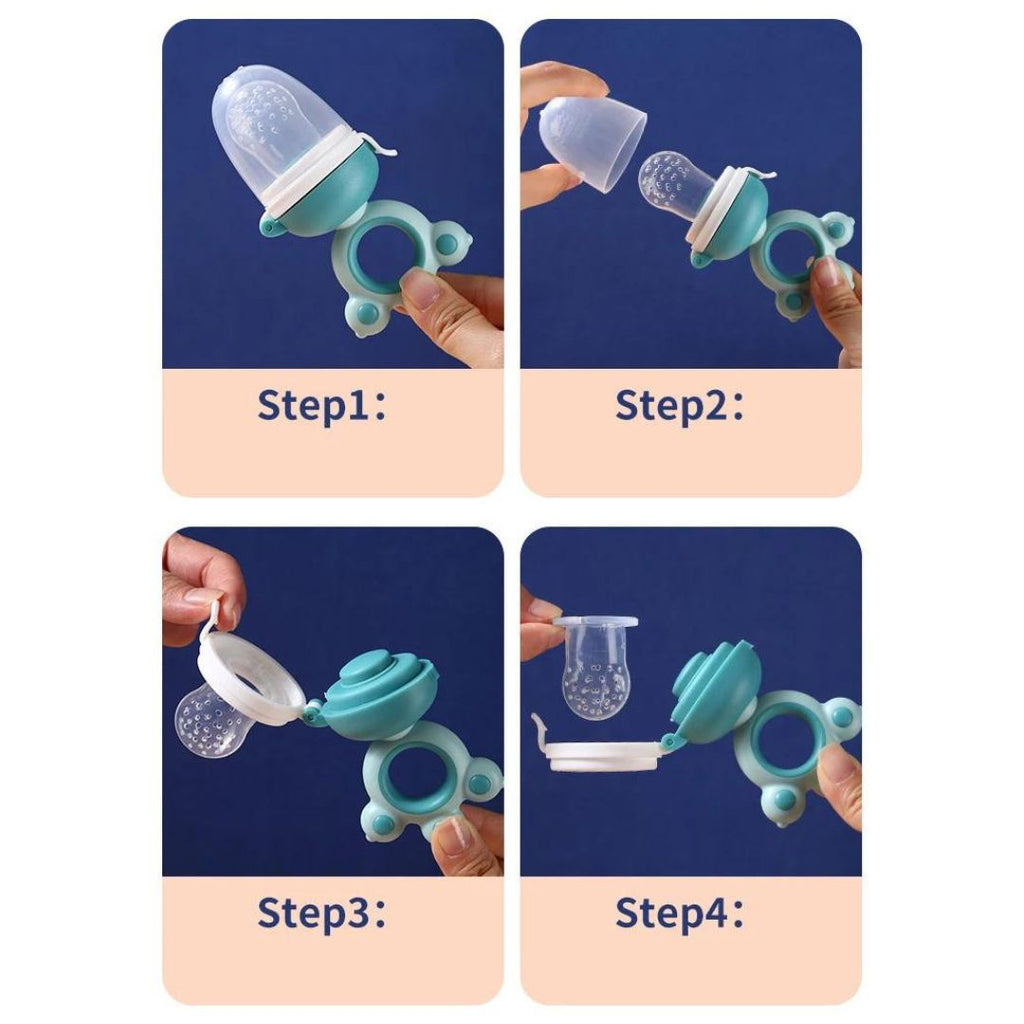 Step1:

Step2:

Step3:

Step4: