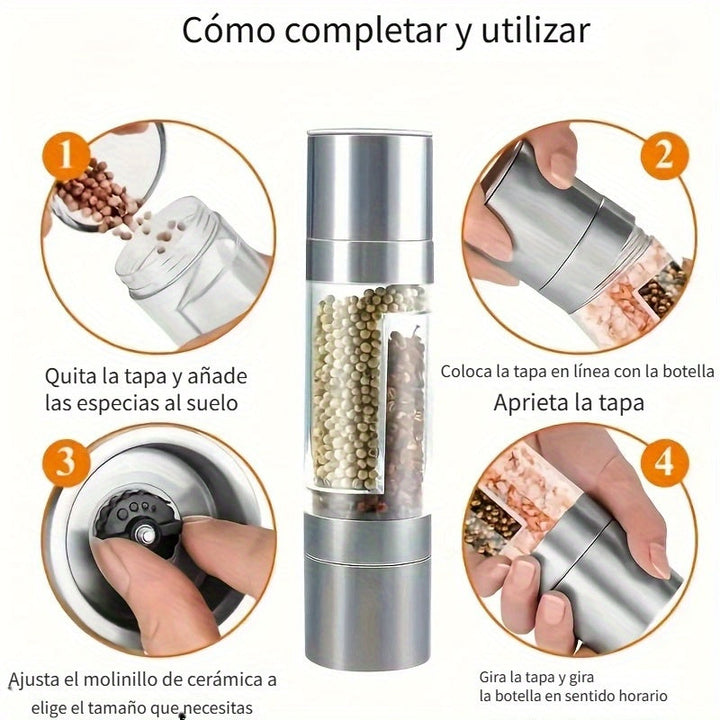 Cómo completar y utilizar

1

Quita la tapa y añade las especias al suelo

2

Coloca la tapa en línea con la botella

Aprieta la tapa

3

Ajusta el molinillo de cerámica a elige el tamaño que necesitas

4

Gira la tapa y gira la botella en sentido horario