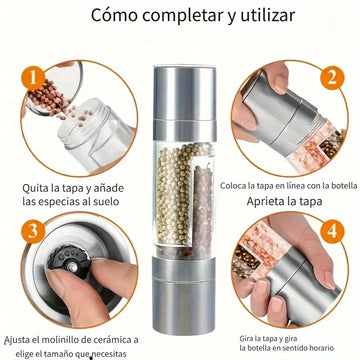 Cómo completar y utilizar

1

Quita la tapa y añade las especias al suelo

2

Coloca la tapa en línea con la botella

Aprieta la tapa

3

Ajusta el molinillo de cerámica a elige el tamaño que necesitas

4

Gira la tapa y gira la botella en sentido horario