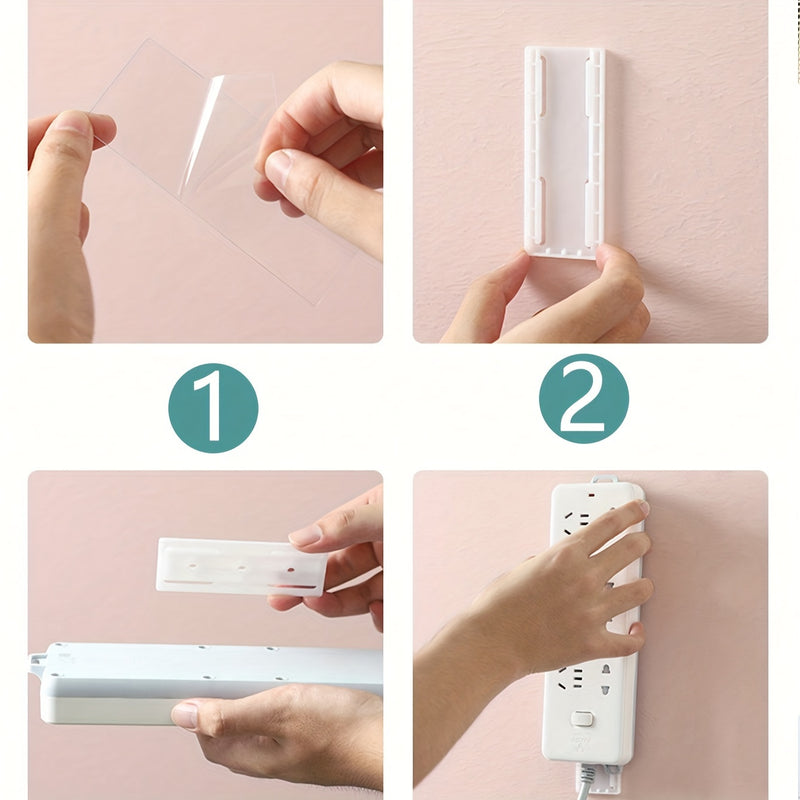 1

2