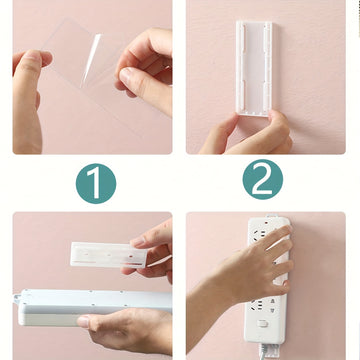 1

2