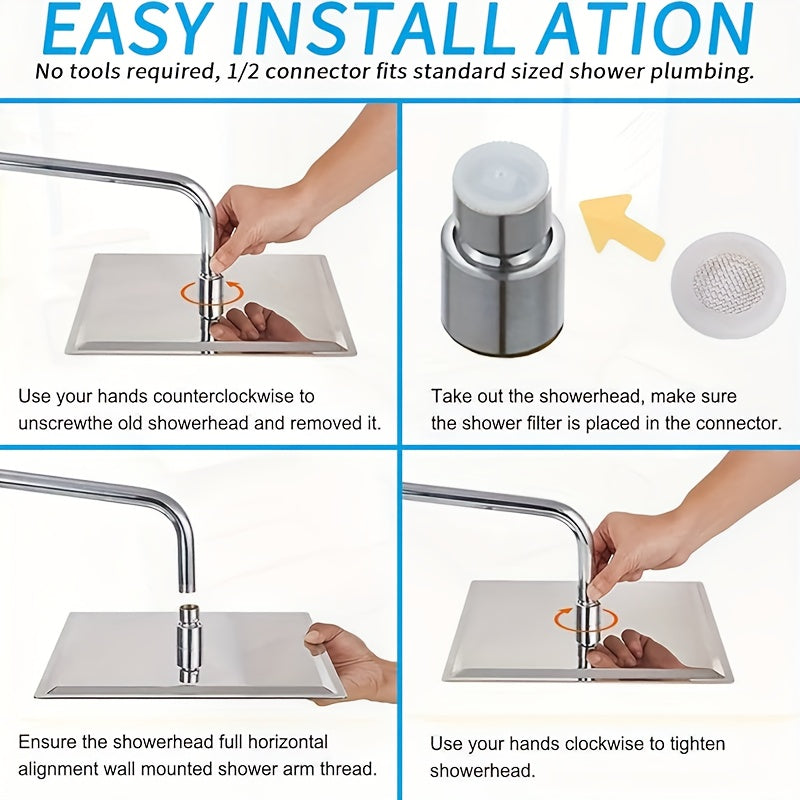 EASY INSTALL ATION
No tools required, 1/2 connector fits standard sized shower plumbing.

Use your hands counterclockwise to unscrewthe old showerhead and removed it.

Take out the showerhead, make sure the shower filter is placed in the connector.

Ensure the showerhead full horizontal alignment wall mounted shower arm thread.

Use your hands clockwise to tighten showerhead.