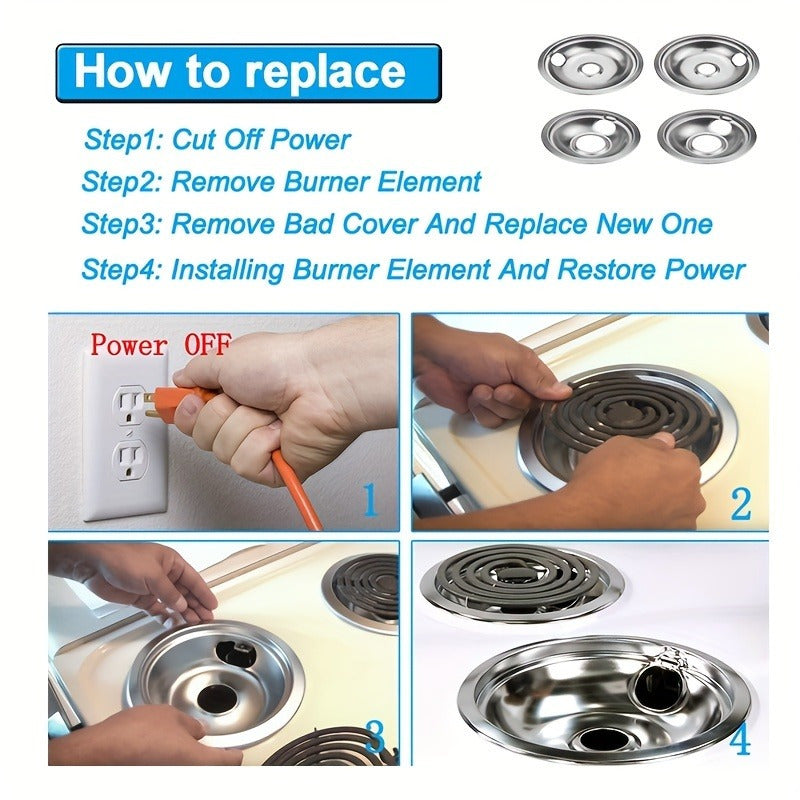 How to replace

Step1: Cut Off Power

Step2: Remove Burner Element

Step3: Remove Bad Cover And Replace New One

Step4: Installing Burner Element And Restore Power

Power OFF

1

2

3

4