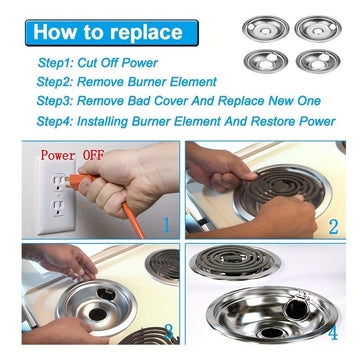 How to replace

Step1: Cut Off Power
Step2: Remove Burner Element
Step3: Remove Bad Cover And Replace New One
Step4: Installing Burner Element And Restore Power

Power OFF

1

2

3

4