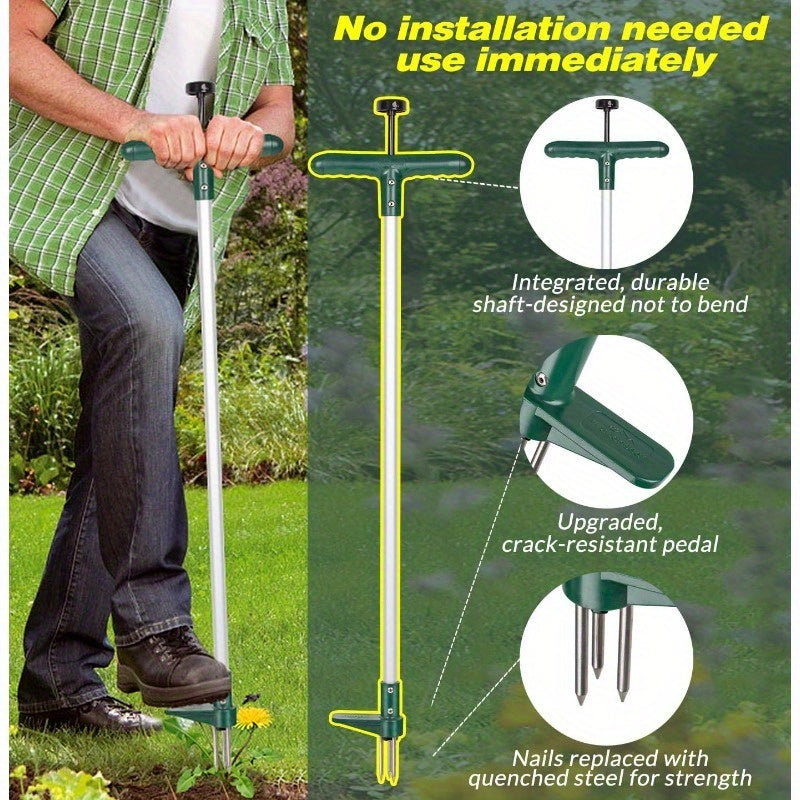 No installation needed
use immediately

Integrated, durable shaft-designed not to bend

Upgraded, crack-resistant pedal

Nails replaced with quenched steel for strength