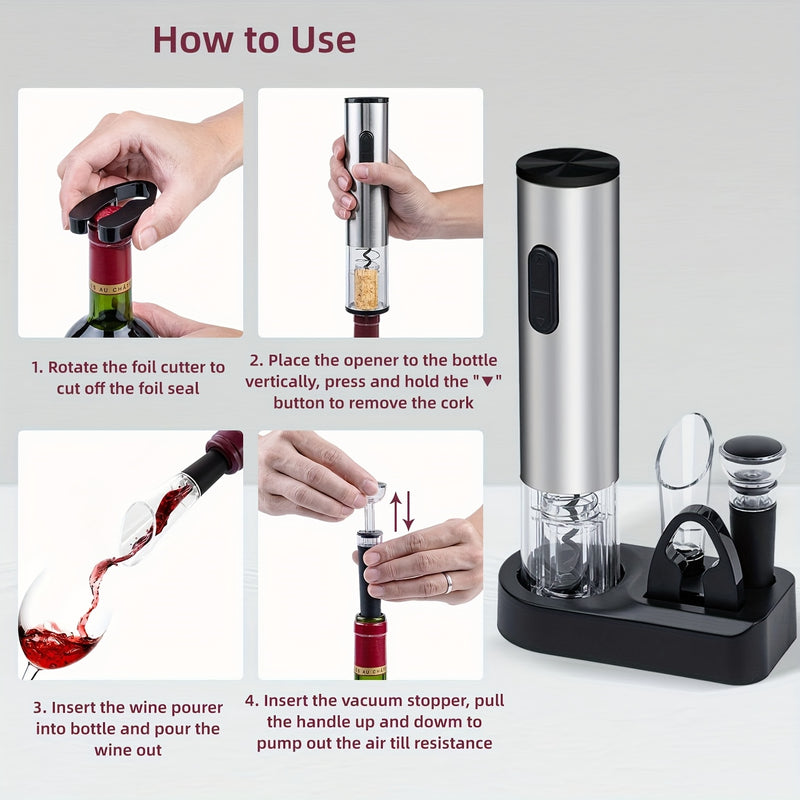 How to Use

1. Rotate the foil cutter to cut off the foil seal

2. Place the opener to the bottle vertically, press and hold the "▼" button to remove the cork

3. Insert the wine pourer into bottle and pour the wine out

4. Insert the vacuum stopper, pull the handle up and dowm to pump out the air till resistance