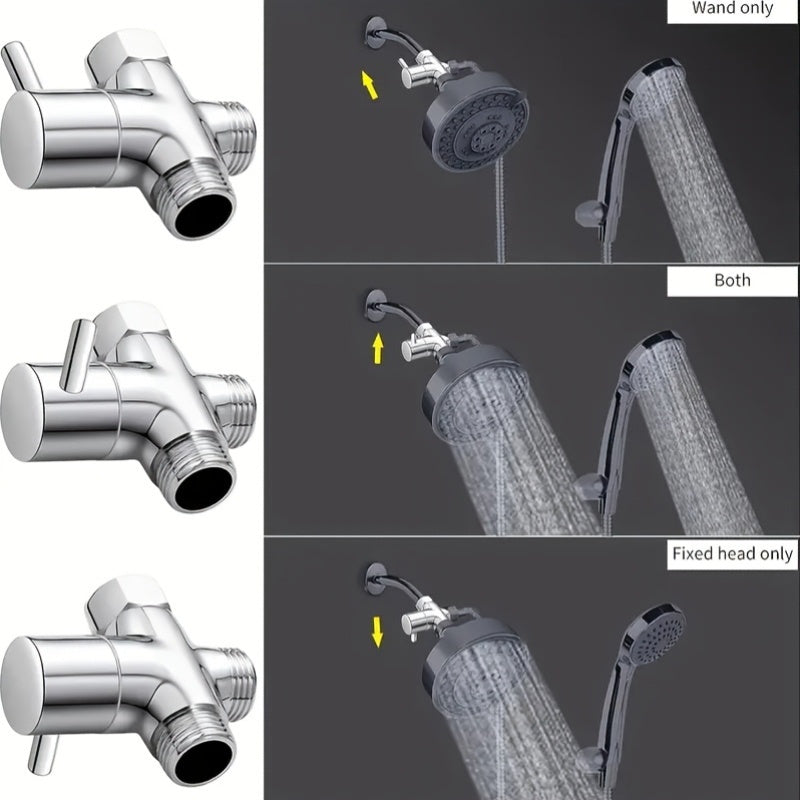 Wand only

Both

Fixed head only