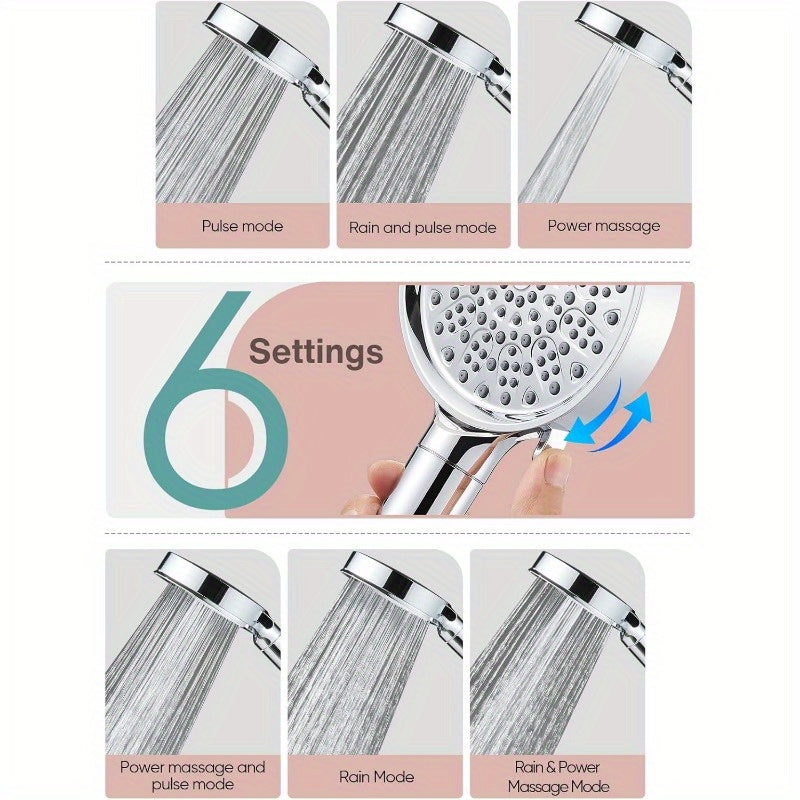 Pulse mode

Rain and pulse mode

Power massage

6 Settings

Power massage and pulse mode

Rain Mode

Rain & Power Massage Mode