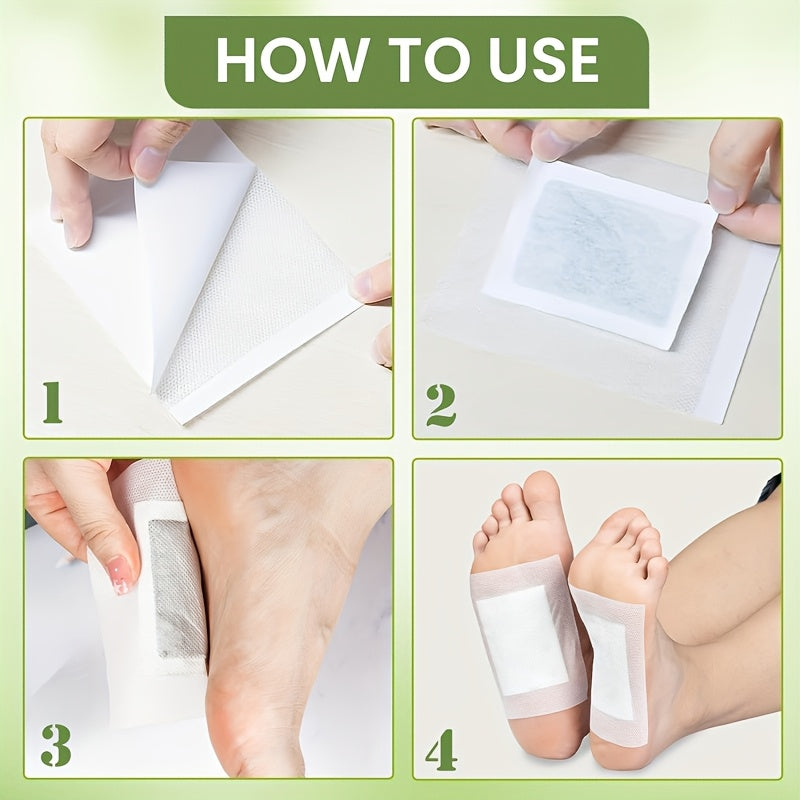 HOW TO USE

1

2

3

4