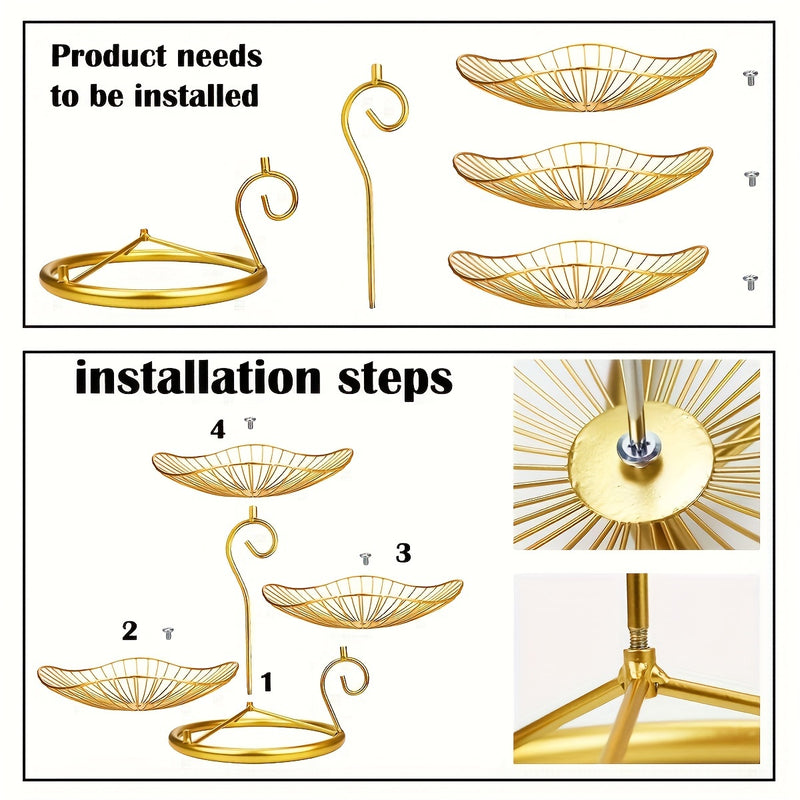 Product needs to be installed

installation steps

4

3

2

1