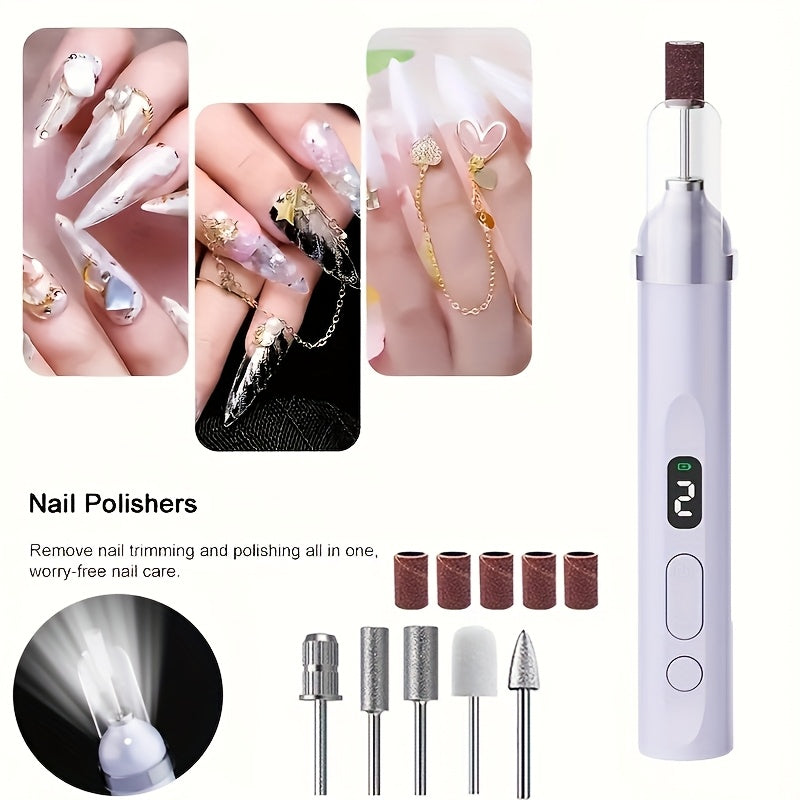 Nail Polishers

Remove nail trimming and polishing all in one, worry-free nail care.

2