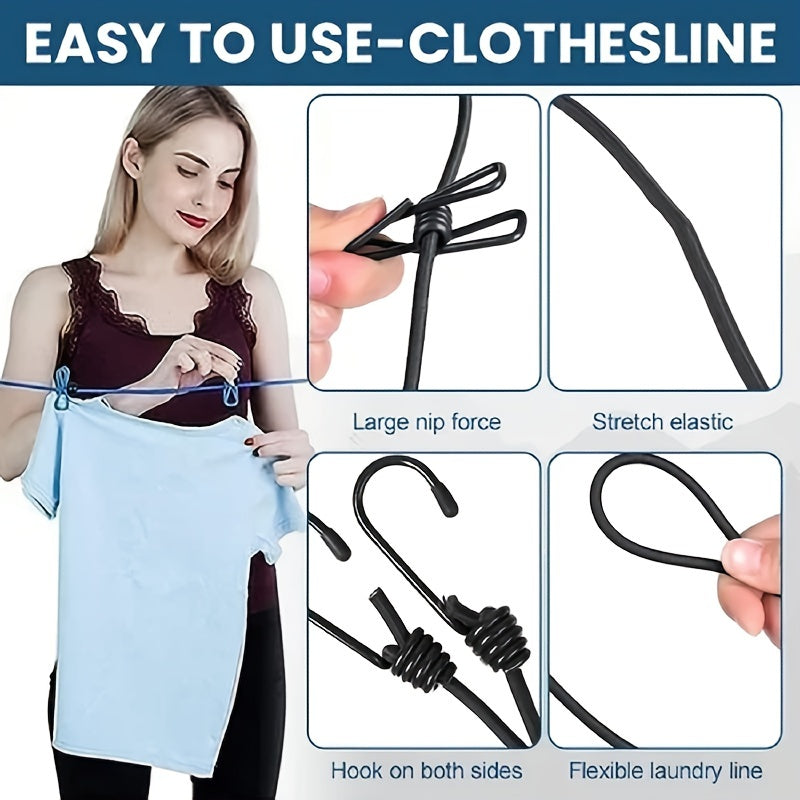 EASY TO USE-CLOTHESLINE

Large nip force

Stretch elastic

Hook on both sides

Flexible laundry line