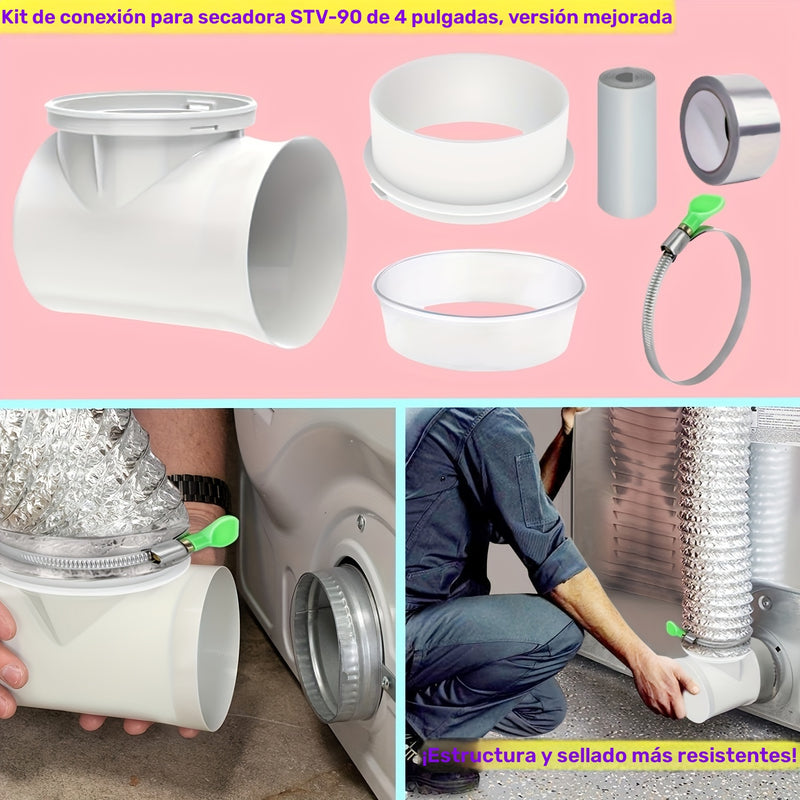 Kit de conexión para secadora STV-90 de 4 pulgadas, versión mejorada

¡Estructura y sellado más resistentes!