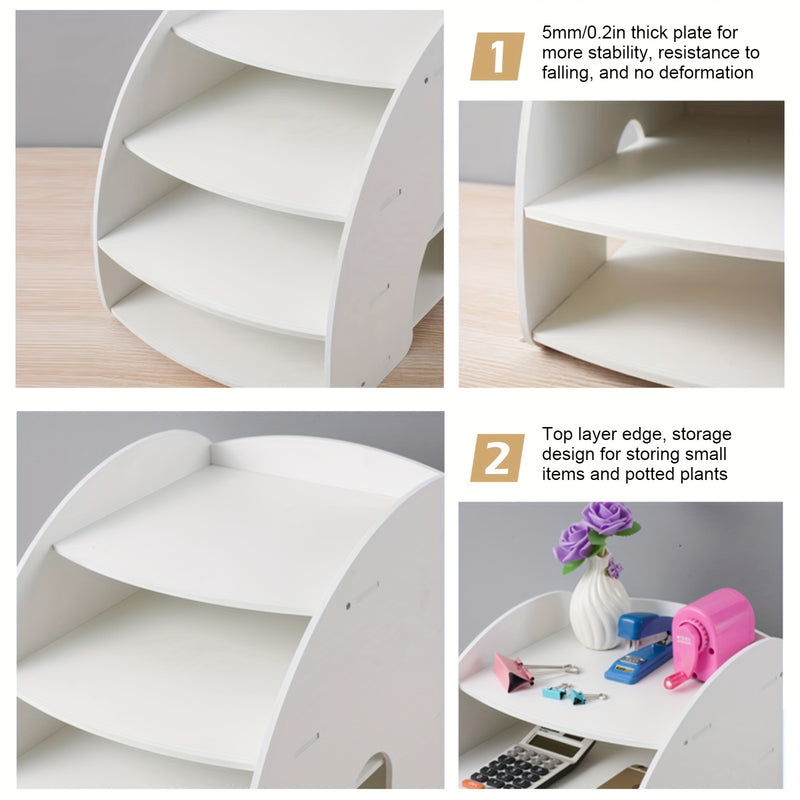 1

5mm/0.2in thick plate for more stability, resistance to falling, and no deformation

2

Top layer edge, storage design for storing small items and potted plants