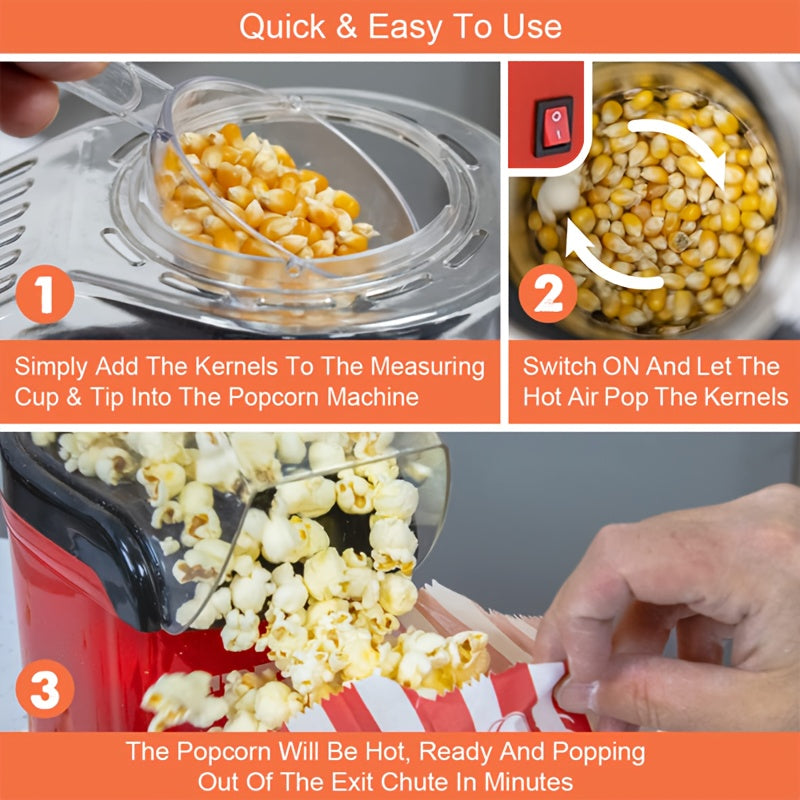 Quick & Easy To Use

1

Simply Add The Kernels To The Measuring Cup & Tip Into The Popcorn Machine

2

Switch ON And Let The Hot Air Pop The Kernels

3

The Popcorn Will Be Hot, Ready And Popping Out Of The Exit Chute In Minutes