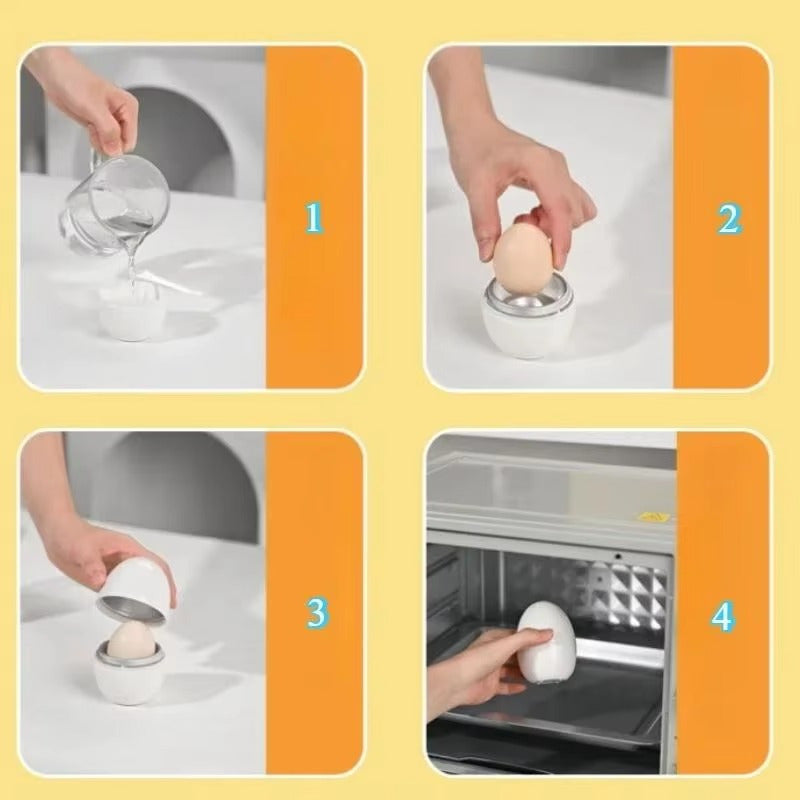 1

2

3

4